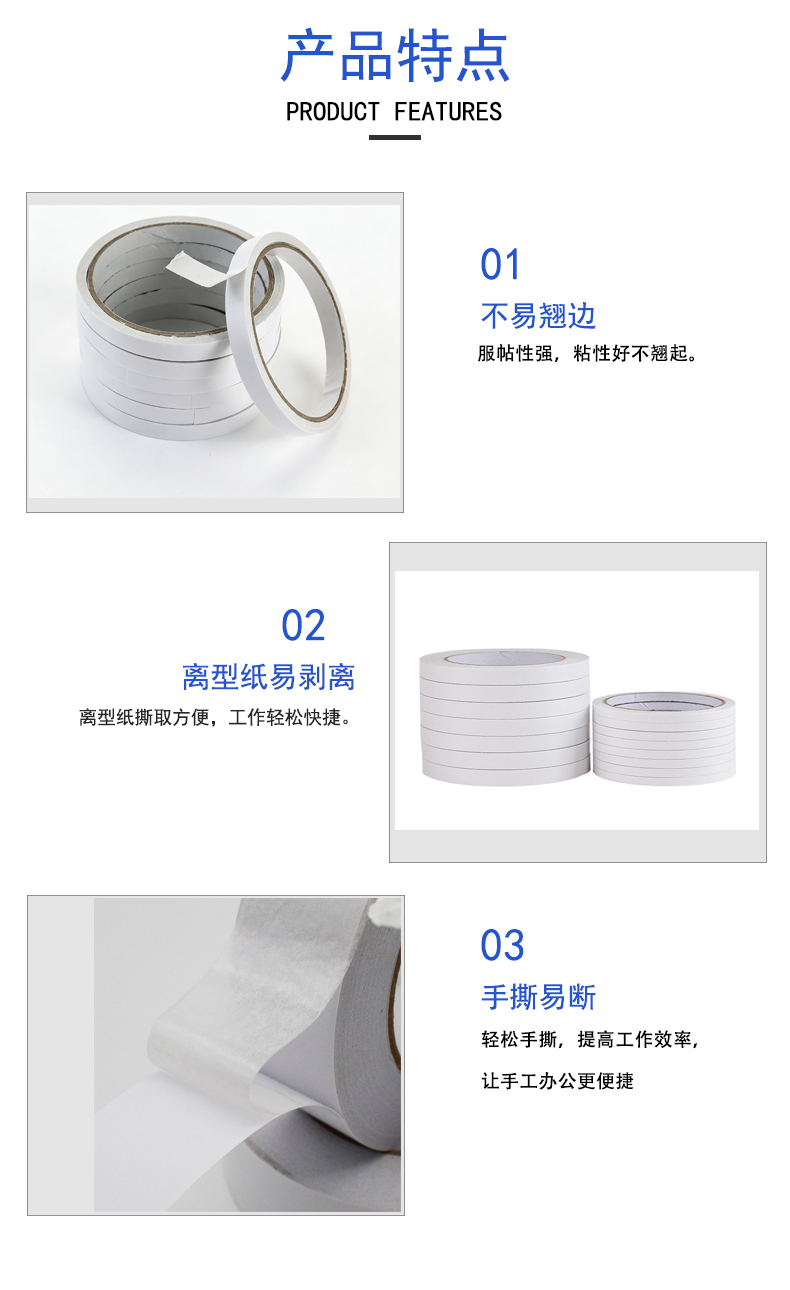 产品特点
PRODUCT FEATURES

01
不易翘边
服帖性强，粘性好不翘起。

02
离型纸易剥离
离型纸撕取方便，工作轻松快捷。

03
手撕易断
轻松手撕，提高工作效率，
让手工办公更便捷