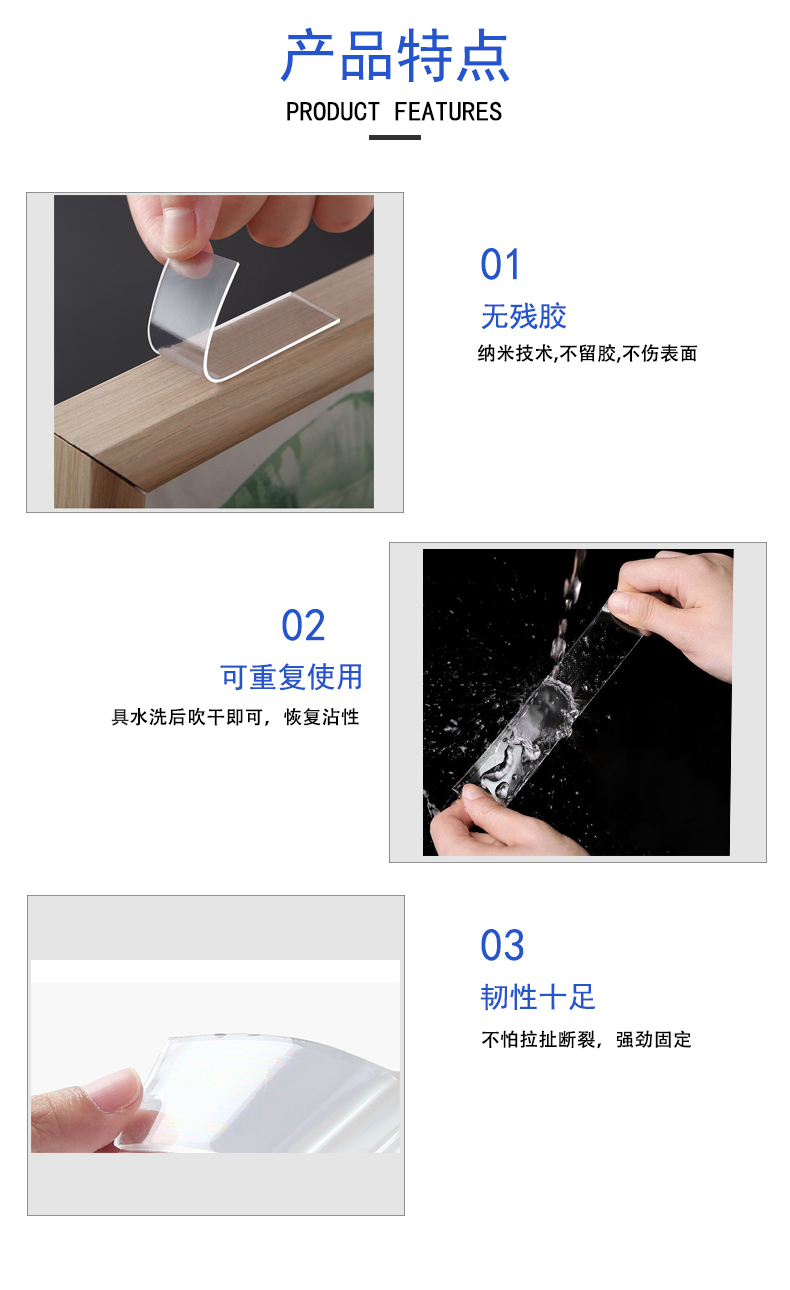 产品特点
PRODUCT FEATURES

01
无残胶
纳米技术,不留胶,不伤表面

02
可重复使用
具水洗后吹干即可，恢复沾性

03
韧性十足
不怕拉扯断裂，强劲固定