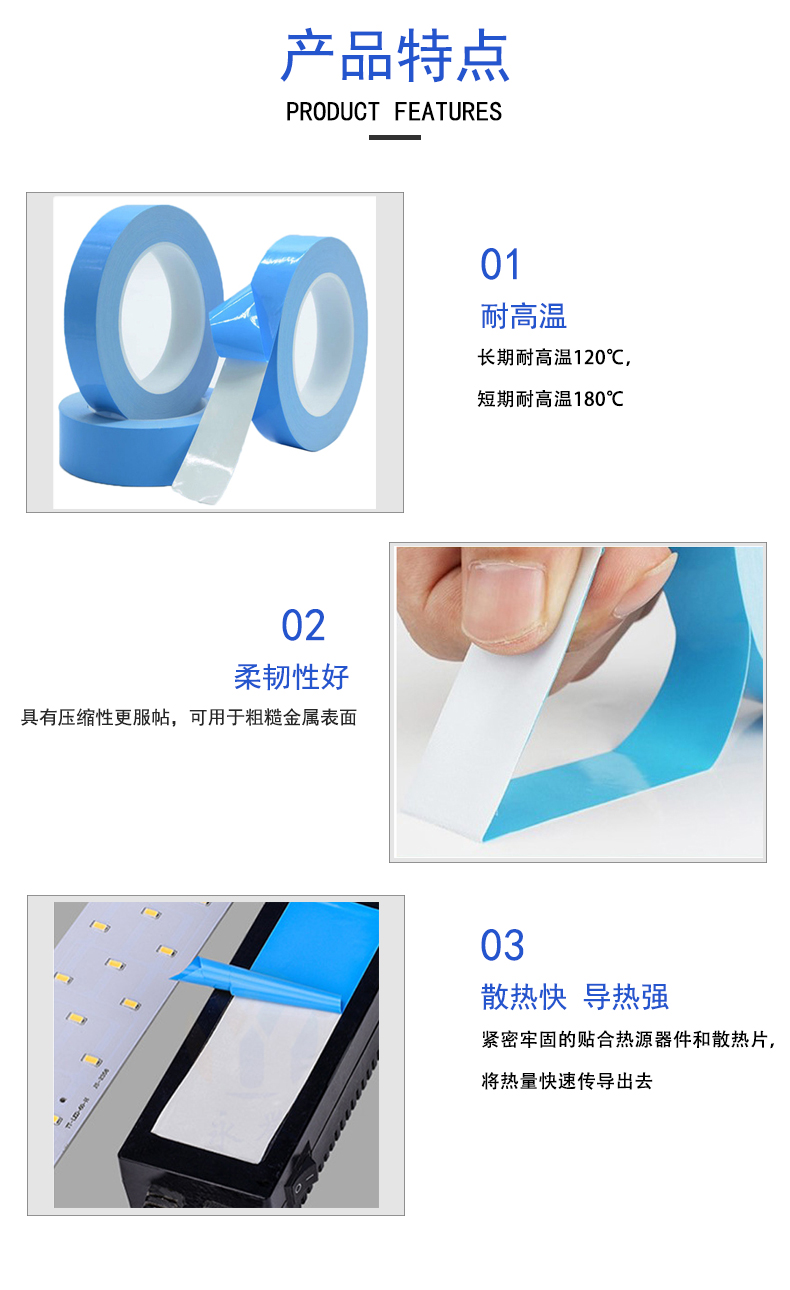 产品特点

PRODUCT FEATURES

01

耐高温

长期耐高温120℃,

短期耐高温180℃

02

柔韧性好

具有压缩性更服帖，可用于粗糙金属表面

03

散热快 导热强

紧密牢固的贴合热源器件和散热片，

将热量快速传导出去